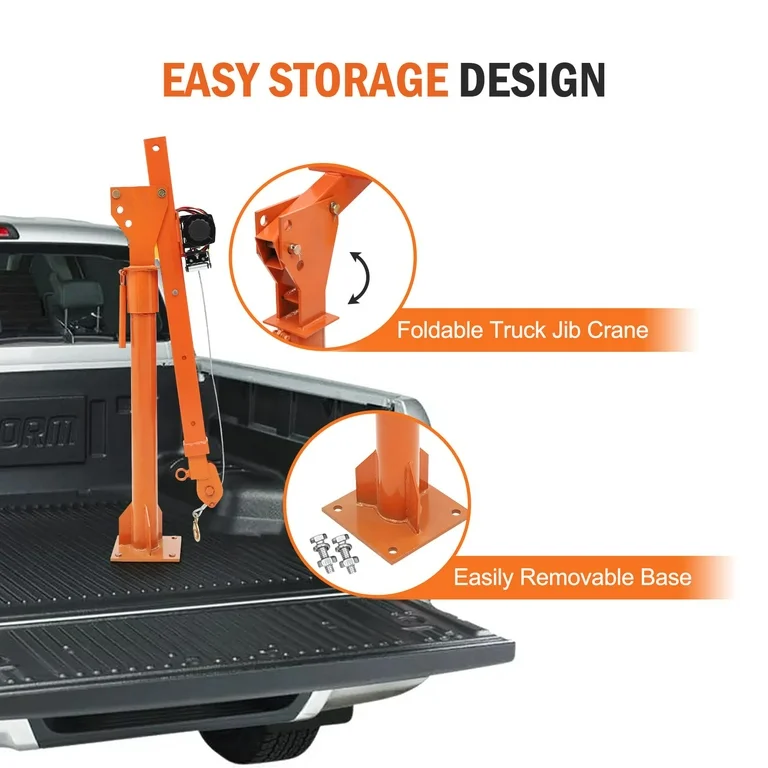 EASY STORAGE DESIGN

Foldable Truck Jib Crane

Easily Removable Base